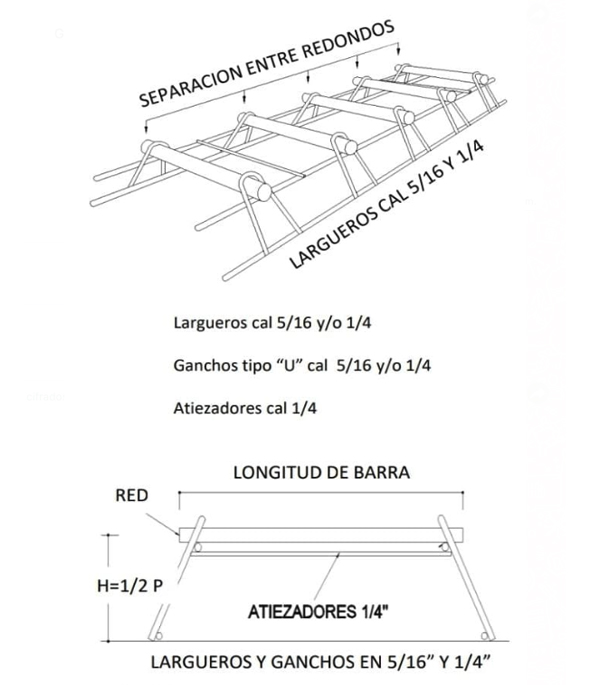 SEPARACION ENTRE REDONDOS

LARGUEROS CAL 5/16 Y 1/4

Largueros cal 5/16 y/o 1/4

Ganchos tipo “U” cal 5/16 y/o 1/4

Atiezadores cal 1/4

LONGITUD DE BARRA

RED

H=1/2 P

ATIEZADORES 1/4"

LARGUEROS Y GANCHOS EN 5/16” Y 1/4”